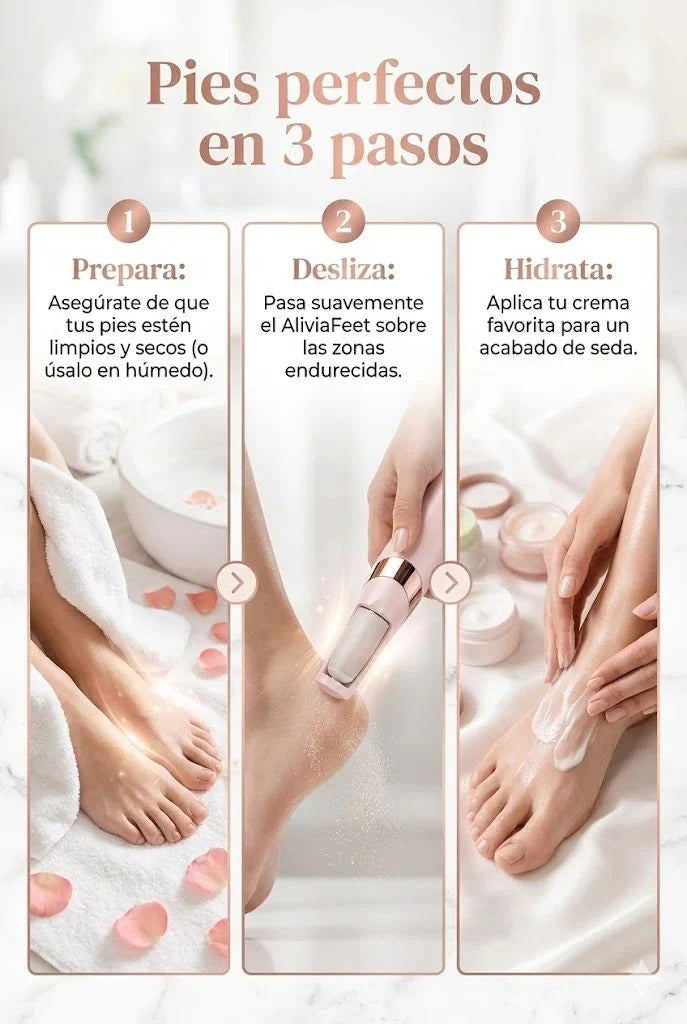 Pies perfectos en 3 pasos

1
Prepara:
Asegúrate de que tus pies estén limpios y secos (o úsalo en húmedo).

2
Desliza:
Pasa suavemente el AliviaFeet sobre las zonas endurecidas.

3
Hidrata:
Aplica tu crema favorita para un acabado de seda.