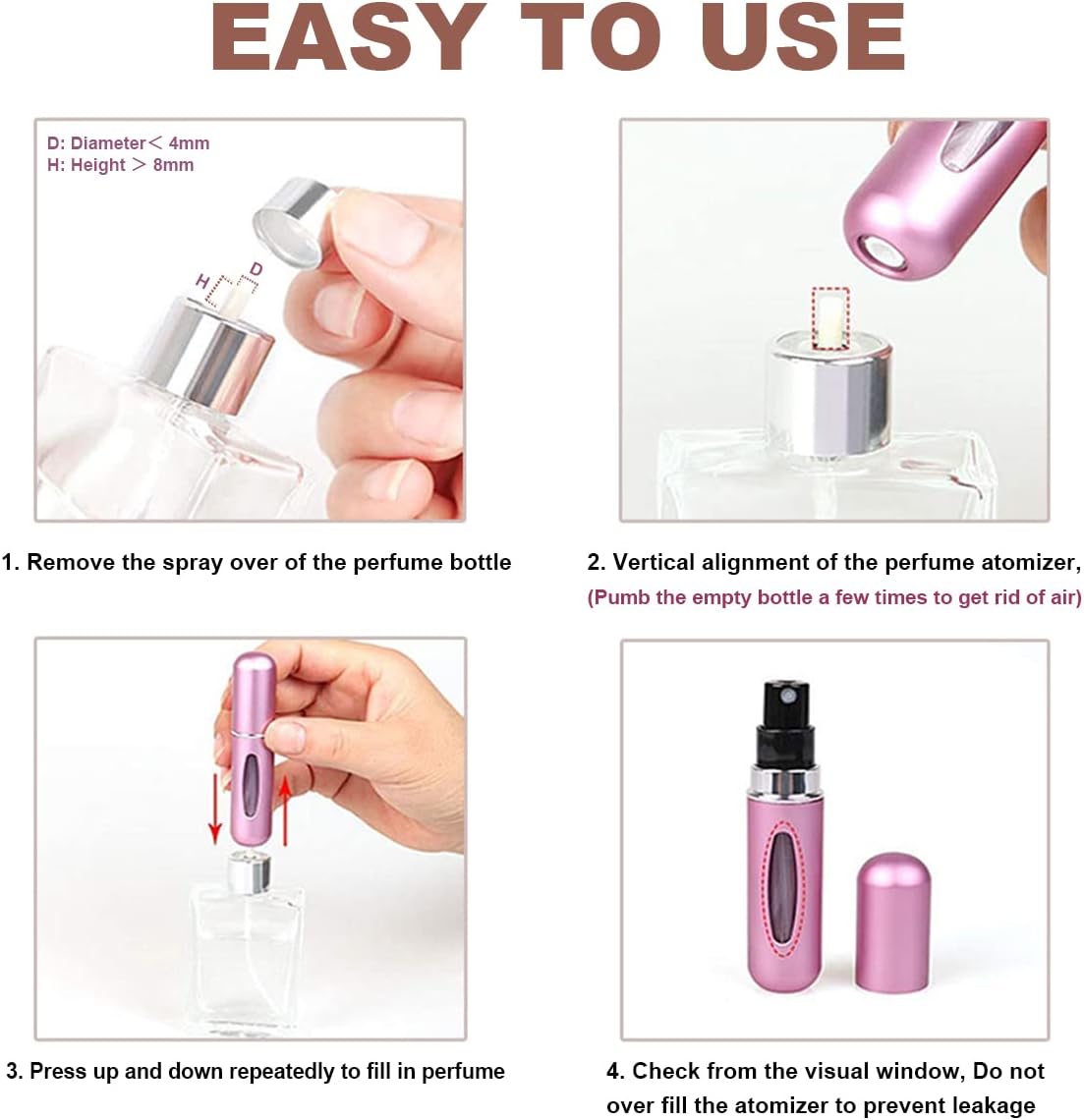 EASY TO USE

D: Diameter < 4mm
H: Height > 8mm

H D

1. Remove the spray over of the perfume bottle

2. Vertical alignment of the perfume atomizer,
(Pumb the empty bottle a few times to get rid of air)

3. Press up and down repeatedly to fill in perfume

4. Check from the visual window, Do not over fill the atomizer to prevent leakage